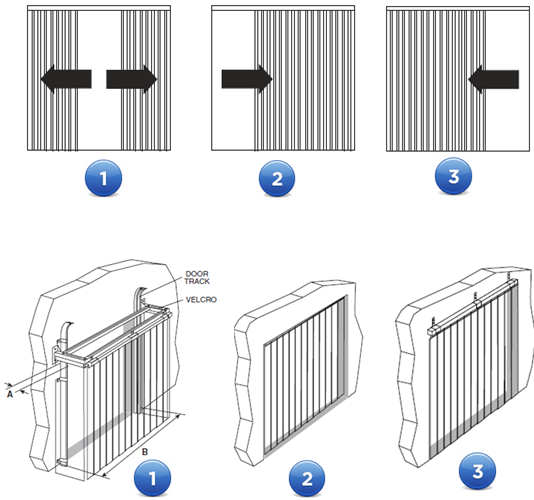 1

2

3

DOOR TRACK

VELCRO

A

B

1

2

3