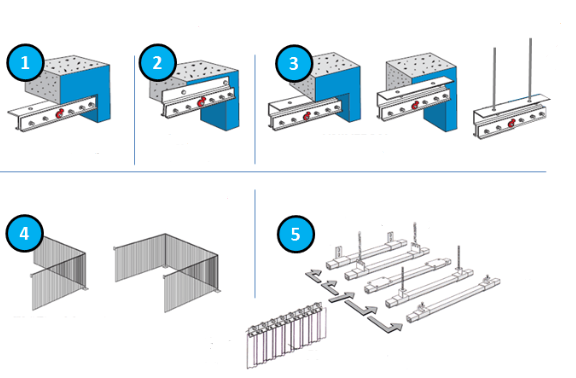 1

2

3

4

5